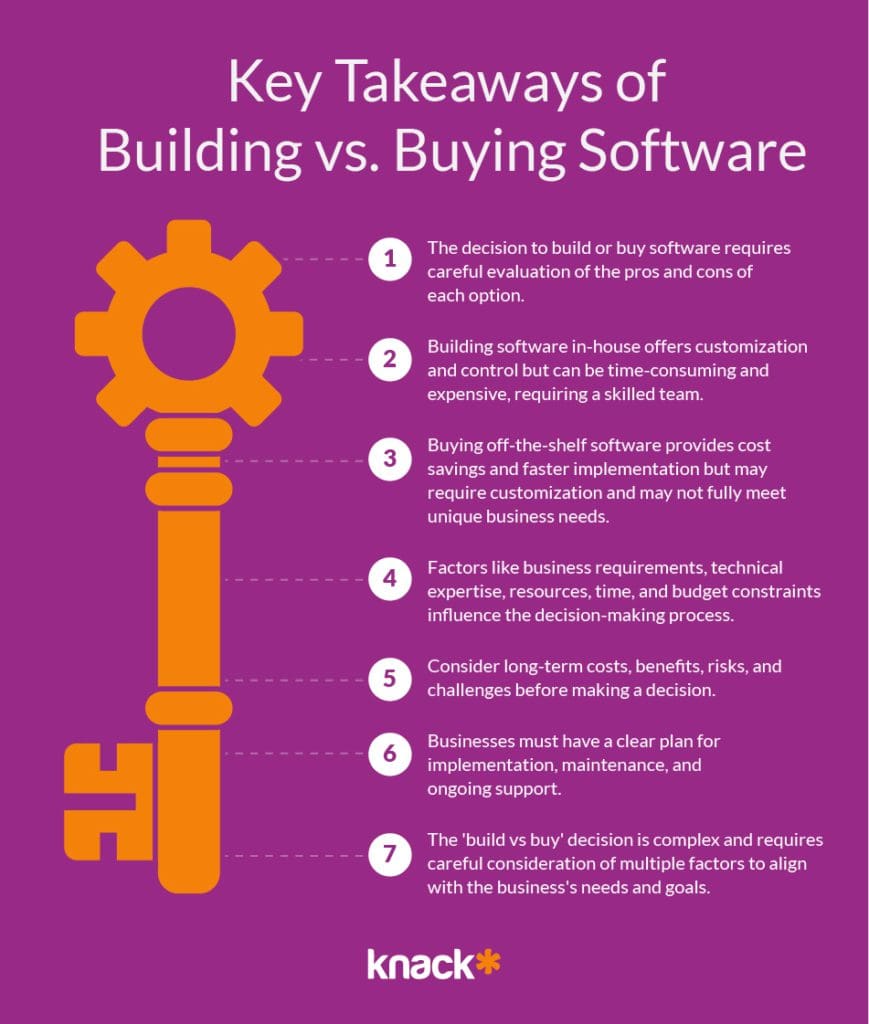 Key Takeaways of Building vs. Buying Software

1 The decision to build or buy software requires careful evaluation of the pros and cons of each option.

2 Building software in-house offers customization and control but can be time-consuming and expensive, requiring a skilled team.

3 Buying off-the-shelf software provides cost savings and faster implementation but may require customization and may not fully meet unique business needs.

4 Factors like business requirements, technical expertise, resources, time, and budget constraints influence the decision-making process.

5 Consider long-term costs, benefits, risks, and challenges before making a decision.

6 Businesses must have a clear plan for implementation, maintenance, and ongoing support.

7 The 'build vs buy' decision is complex and requires careful consideration of multiple factors to align with the business's needs and goals.

knack*